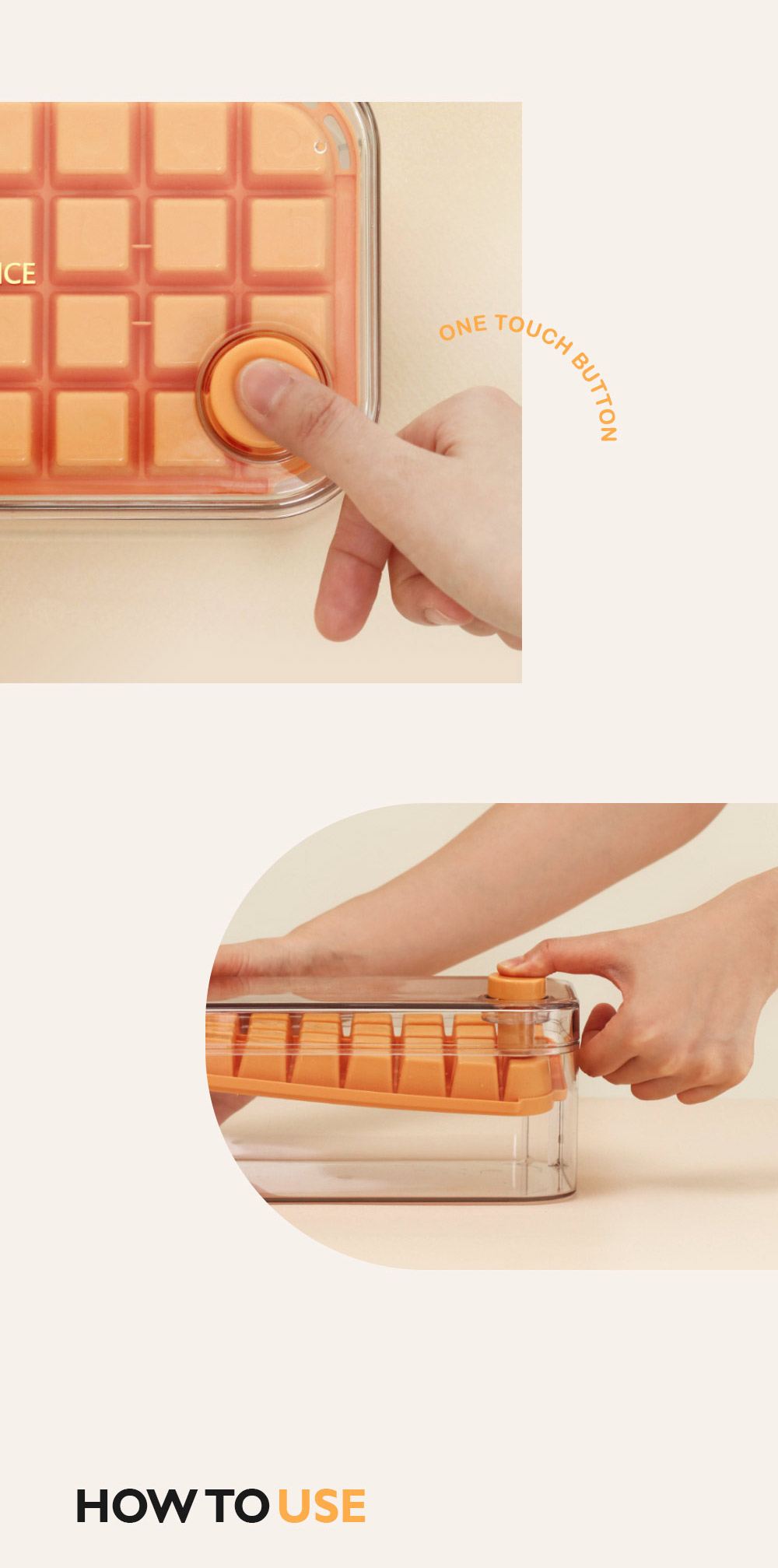 ICE

ONE TOUCH BUTTON

HOW TO USE