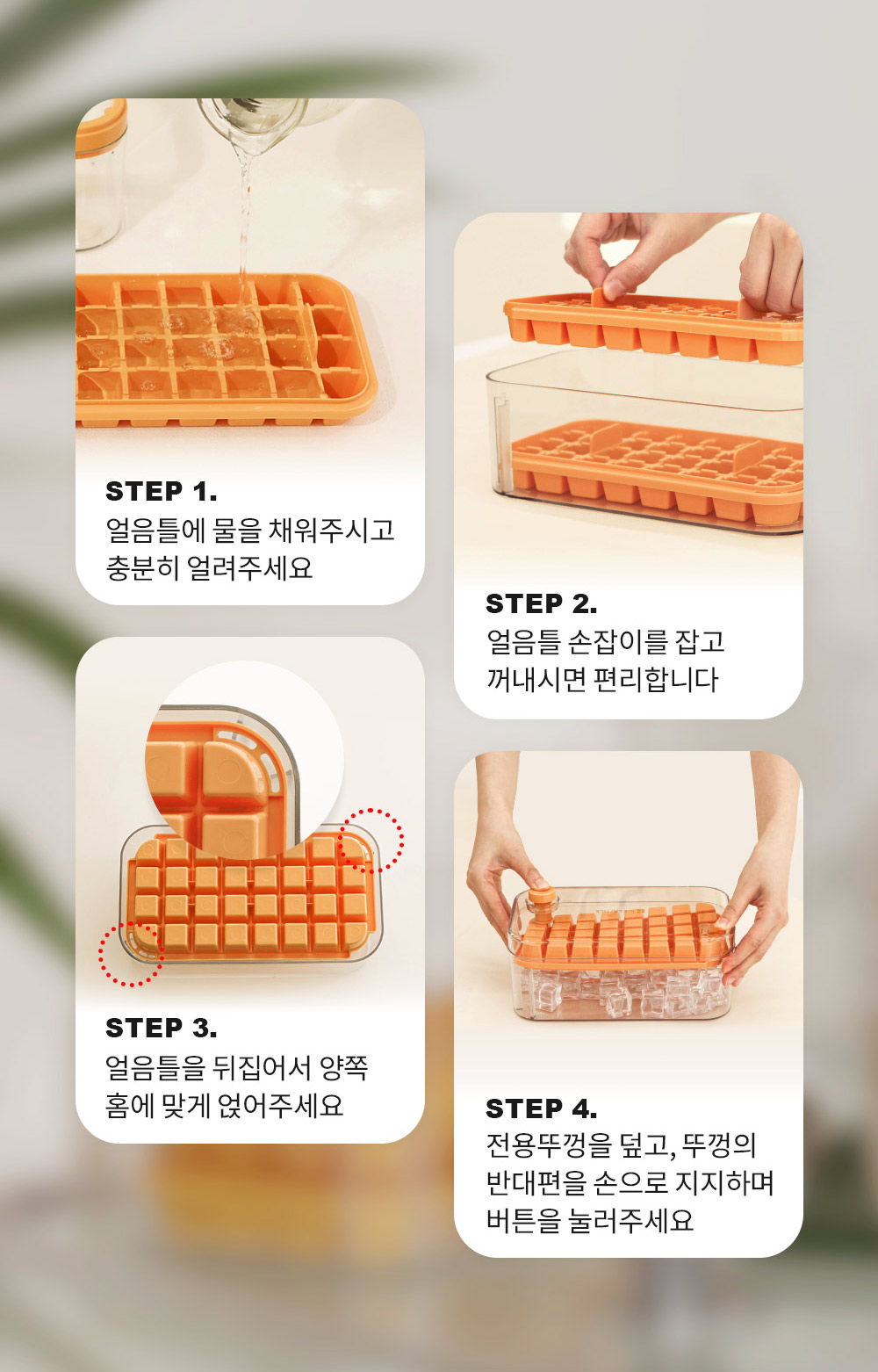 STEP 1.
얼음틀에 물을 채워주시고
충분히 얼려주세요

STEP 2.
얼음틀 손잡이를 잡고
꺼내시면 편리합니다

STEP 3.
얼음틀을 뒤집어서 양쪽
홈에 맞게 얹어주세요

STEP 4.
전용뚜껑을 덮고, 뚜껑의
반대편을 손으로 지지하며
버튼을 눌러주세요